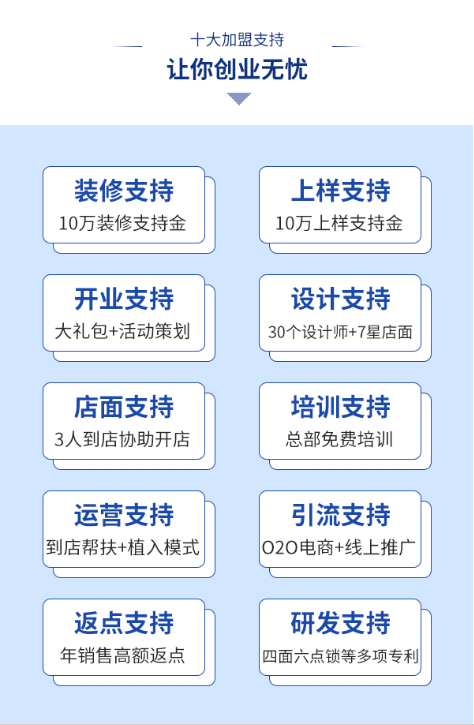 十大加盟支持
让你创业无忧

装修支持
10万装修支持金

上样支持
10万上样支持金

开业支持
大礼包+活动策划

设计支持
30个设计师+7星店面

店面支持
3人到店协助开店

培训支持
总部免费培训

运营支持
到店帮扶+植入模式

引流支持
O2O电商+线上推广

返点支持
年销售高额返点

研发支持
四面六点锁等多项专利